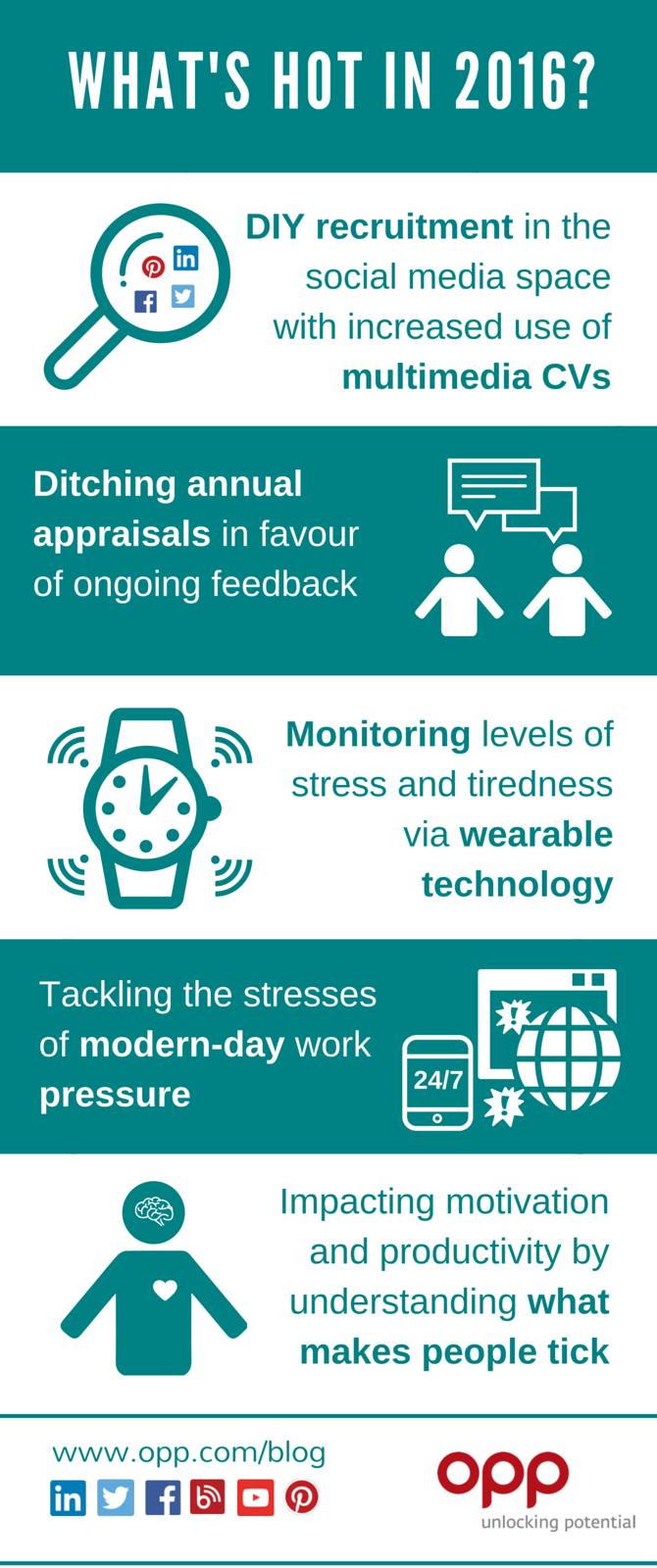 WHAT'S HOT IN 2016?

DIY recruitment in the social media space with increased use of multimedia CVs

Ditching annual appraisals in favour of ongoing feedback

Monitoring levels of stress and tiredness via wearable technology

Tackling the stresses of modern-day work pressure

24/7

Impacting motivation and productivity by understanding what makes people tick

www.opp.com/blog

opp
unlocking potential