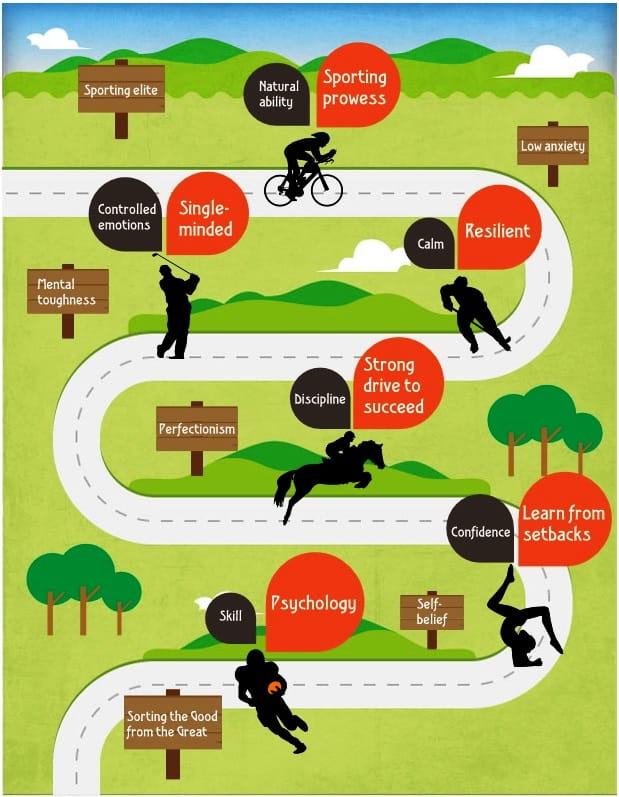 Sporting elite

Natural ability

Sporting prowess

Low anxiety

Controlled emotions

Single-minded

Calm

Resilient

Mental toughness

Discipline

Strong drive to succeed

Perfectionism

Confidence

Learn from setbacks

Skill

Psychology

Self-belief

Sorting the Good from the Great